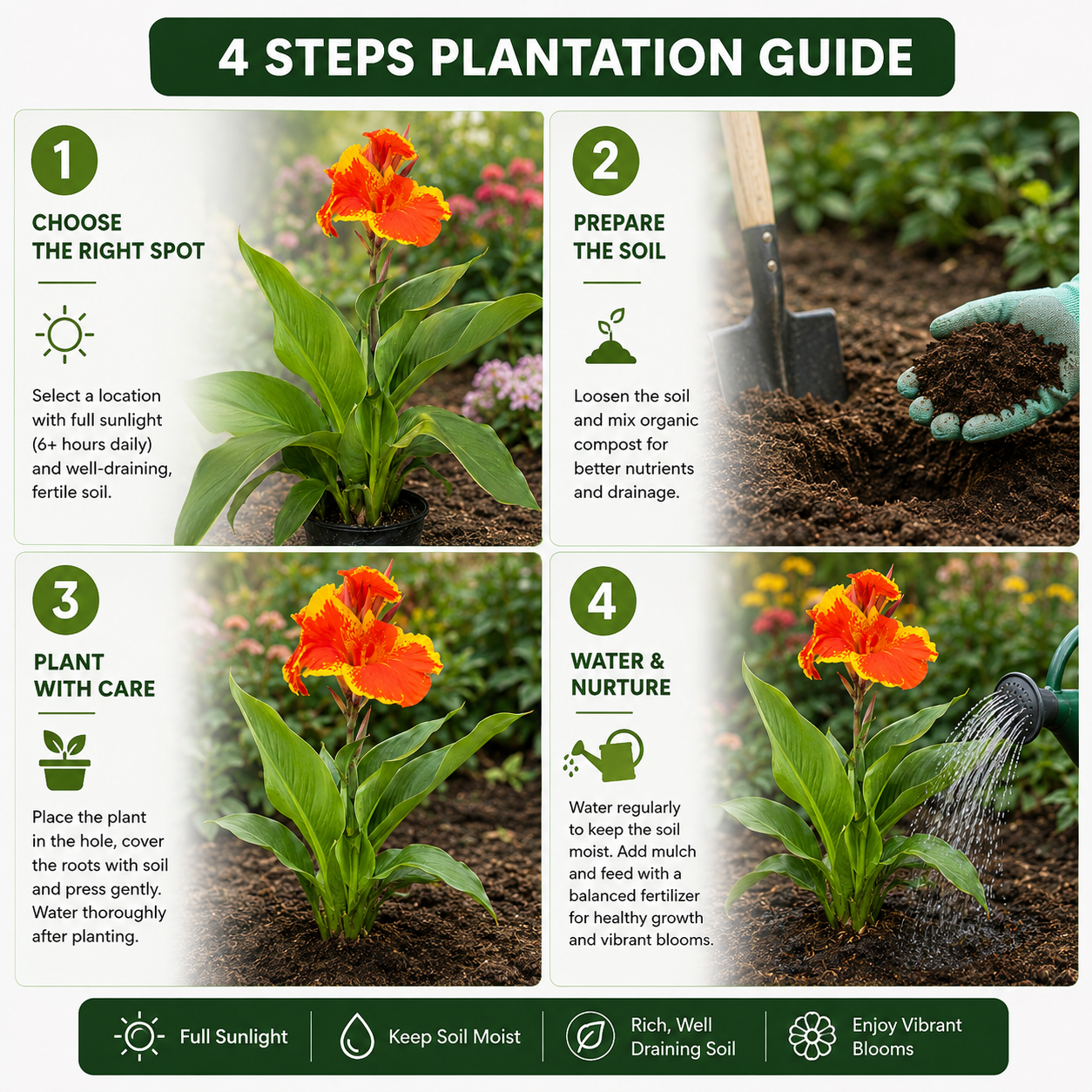 4 STEPS PLANTATION GUIDE

1

CHOOSE THE RIGHT SPOT

Select a location with full sunlight (6+ hours daily) and well-draining, fertile soil.

2

PREPARE THE SOIL

Loosen the soil and mix organic compost for better nutrients and drainage.

3

PLANT WITH CARE

Place the plant in the hole, cover the roots with soil and press gently. Water thoroughly after planting.

4

WATER & NURTURE

Water regularly to keep the soil moist. Add mulch and feed with a balanced fertilizer for healthy growth and vibrant blooms.

Full Sunlight

Keep Soil Moist

Rich, Well Draining Soil

Enjoy Vibrant Blooms