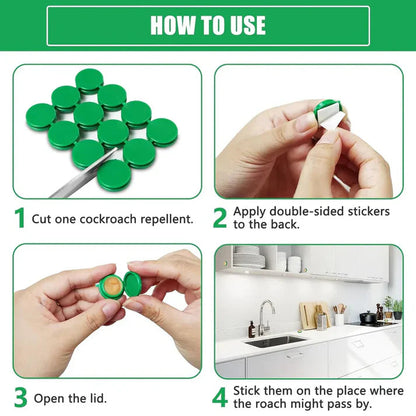 HOW TO USE

1 Cut one cockroach repellent.

2 Apply double-sided stickers to the back.

3 Open the lid.

4 Stick them on the place where the roach might pass by.