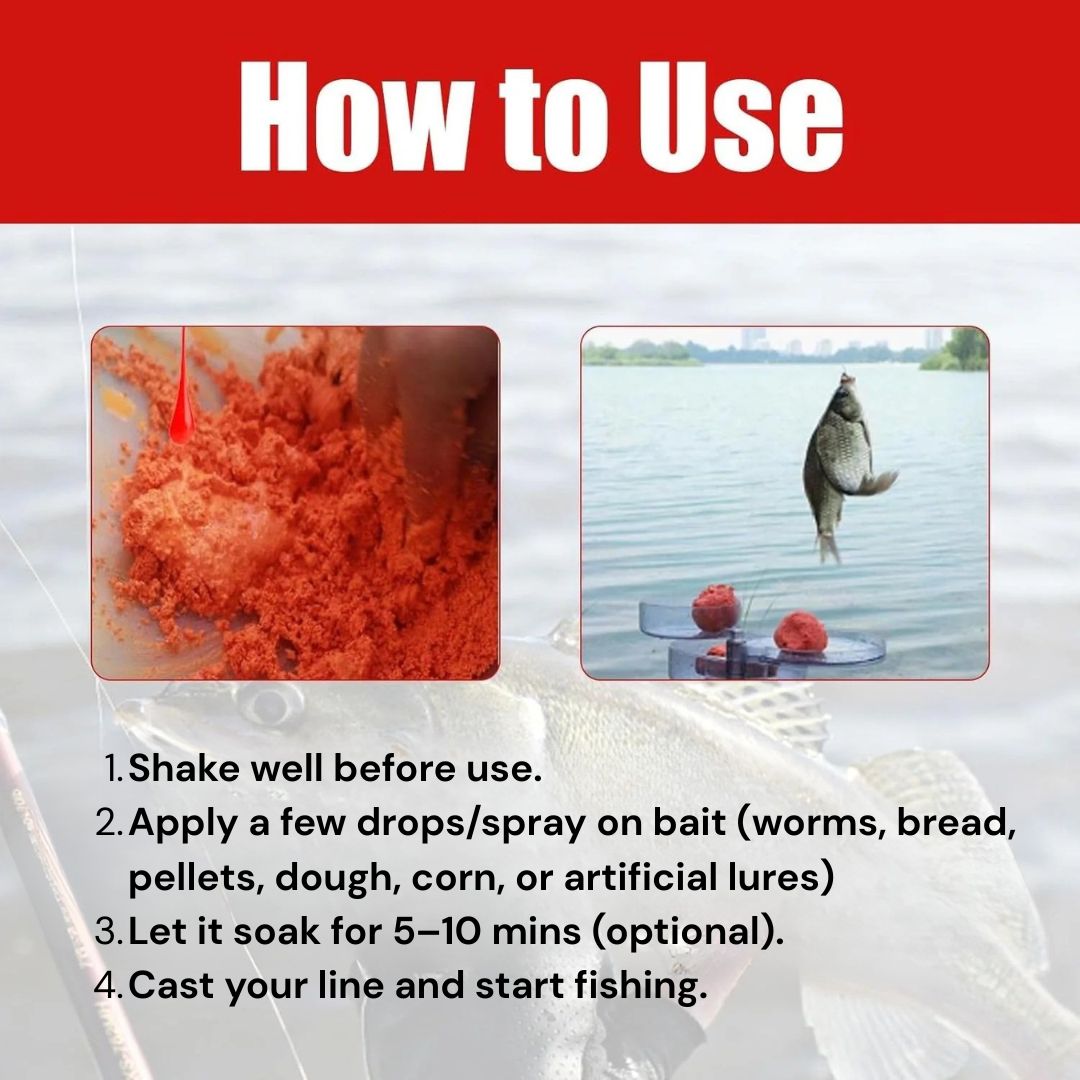 How to Use

1. Shake well before use.
2. Apply a few drops/spray on bait (worms, bread, pellets, dough, corn, or artificial lures)
3. Let it soak for 5–10 mins (optional).
4. Cast your line and start fishing.