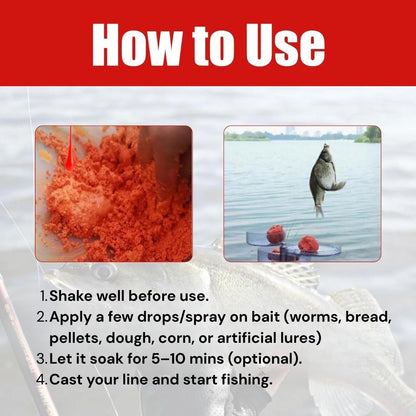 How to Use

1. Shake well before use.
2. Apply a few drops/spray on bait (worms, bread, pellets, dough, corn, or artificial lures)
3. Let it soak for 5–10 mins (optional).
4. Cast your line and start fishing.