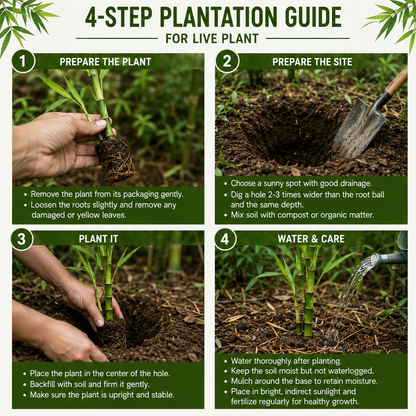 4-STEP PLANTATION GUIDE

FOR LIVE PLANT

1 PREPARE THE PLANT

• Remove the plant from its packaging gently.
• Loosen the roots slightly and remove any damaged or yellow leaves.

2 PREPARE THE SITE

• Choose a sunny spot with good drainage.
• Dig a hole 2-3 times wider than the root ball and the same depth.
• Mix soil with compost or organic matter.

3 PLANT IT

• Place the plant in the center of the hole.
• Backfill with soil and firm it gently.
• Make sure the plant is upright and stable.

4 WATER & CARE

• Water thoroughly after planting.
• Keep the soil moist but not waterlogged.
• Mulch around the base to retain moisture.
• Place in bright, indirect sunlight and fertilize regularly for healthy growth.