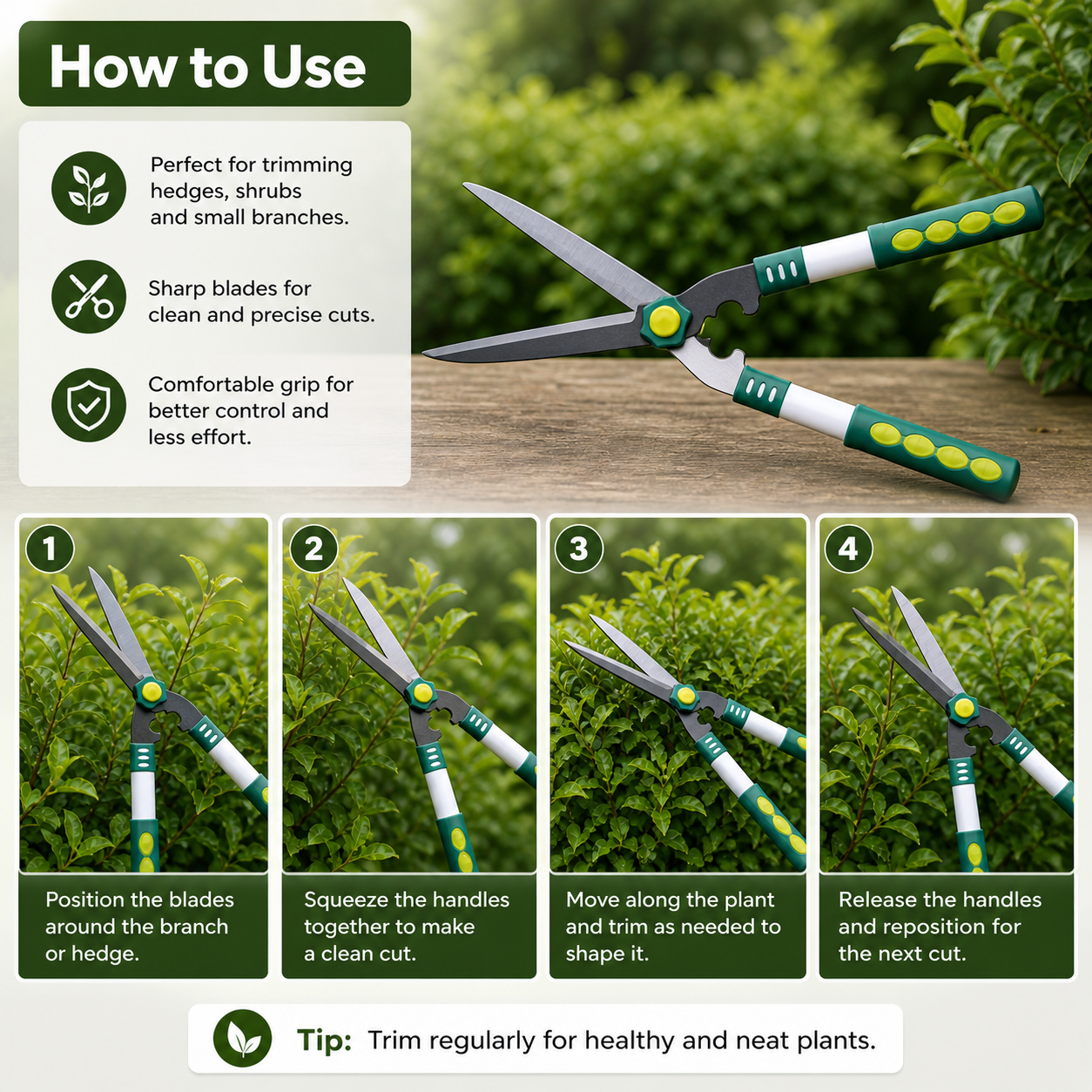 How to Use

Perfect for trimming hedges, shrubs and small branches.

Sharp blades for clean and precise cuts.

Comfortable grip for better control and less effort.

1
Position the blades around the branch or hedge.

2
Squeeze the handles together to make a clean cut.

3
Move along the plant and trim as needed to shape it.

4
Release the handles and reposition for the next cut.

Tip: Trim regularly for healthy and neat plants.