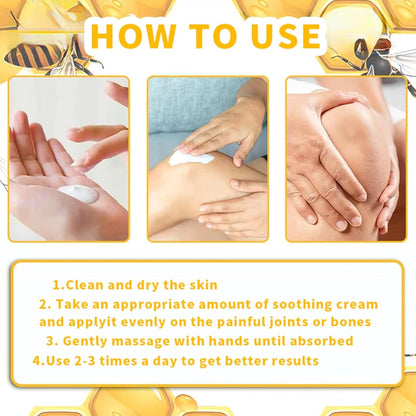 HOW TO USE

1.Clean and dry the skin
2. Take an appropriate amount of soothing cream and applyit evenly on the painful joints or bones
3. Gently massage with hands until absorbed
4.Use 2-3 times a day to get better results